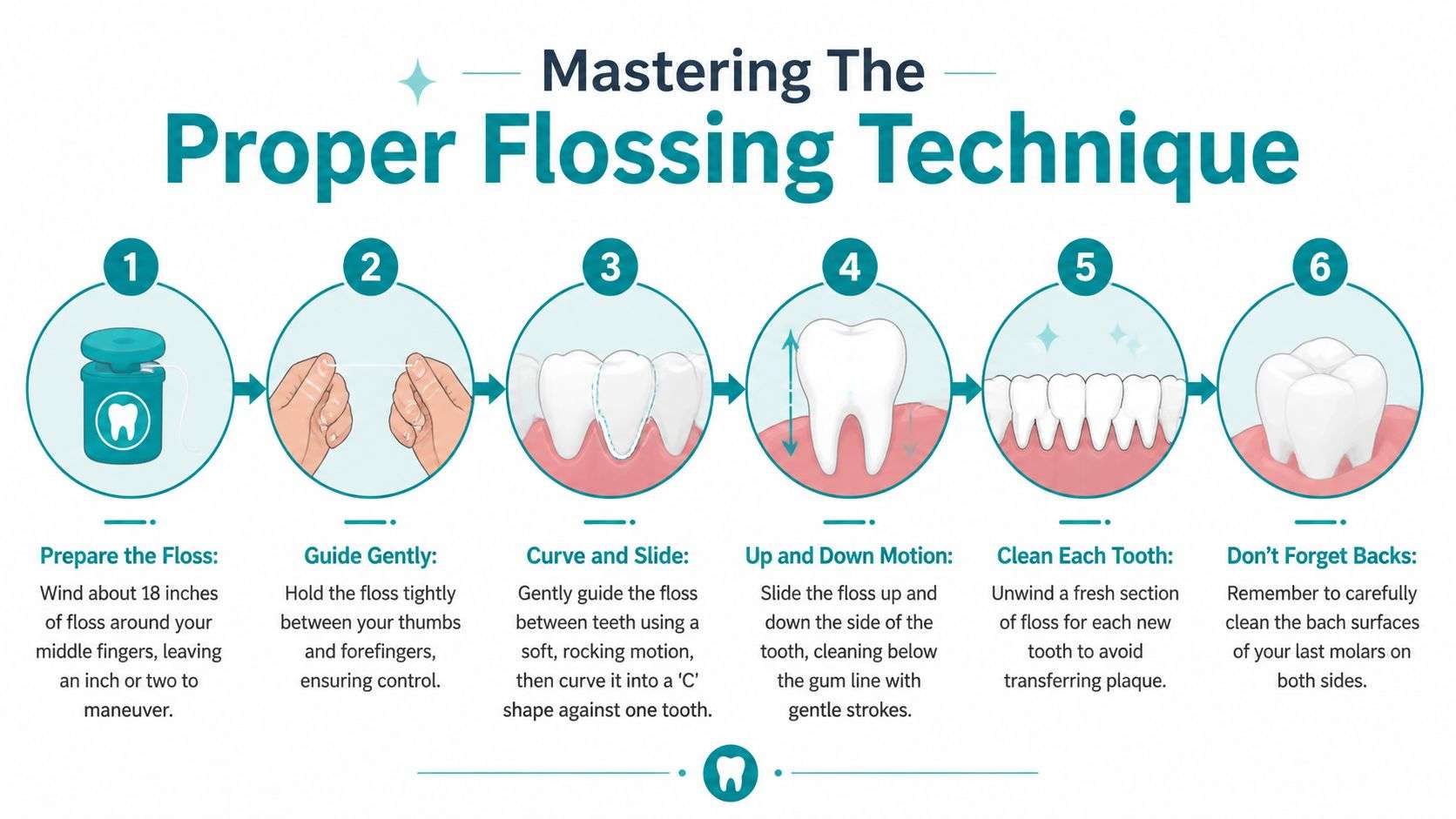 Mastering The
Proper Flossing Technique

1

Prepare the Floss:
Wind about 18 inches of floss around your middle fingers, leaving an inch or two to maneuver.

2

Guide Gently:
Hold the floss tightly between your thumbs and forefingers, ensuring control.

3

Curve and Slide:
Gently guide the floss between teeth using a soft, rocking motion, then curve it into a 'C' shape against one tooth.

4

Up and Down Motion:
Slide the floss up and down the side of the tooth, cleaning below the gum line with gentle strokes.

5

Clean Each Tooth:
Unwind a fresh section of floss for each new tooth to avoid transferring plaque.

6

Don't Forget Backs:
Remember to carefully clean the bach surfaces of your last molars on both sides.